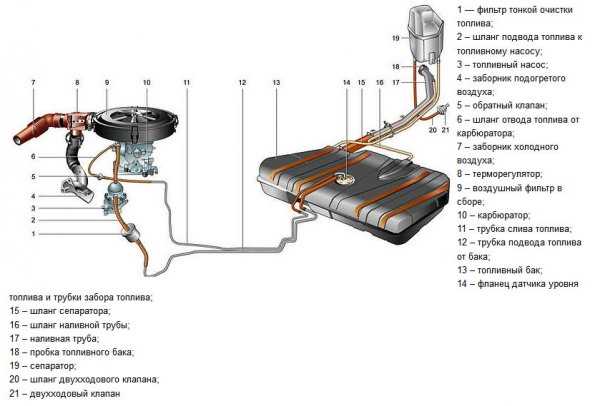 7
8
9
10
11
12
13
14
15
16
19
18
17
20
21
6
5
4
3
2
1

1 — фильтр тонкой очистки топлива;
2 – шланг подвода топлива к топливному насосу;
3 – топливный насос;
4 – заборник подогретого воздуха;
5 – обратный клапан;
6 – шланг отвода топлива от карбюратора;
7 – заборник холодного воздуха;
8 – терморегулятор;
9 – воздушный фильтр в сборе;
10 – карбюратор;
11 – трубка слива топлива;
12 – трубка подвода топлива от бака;
13 – топливный бак;
14 – фланец датчика уровня топлива и трубки забора топлива;
15 – шланг сепаратора;
16 – шланг наливной трубы;
17 – наливная труба;
18 – пробка топливного бака;
19 – сепаратор;
20 – шланг двухходового клапана;
21 – двухходовый клапан