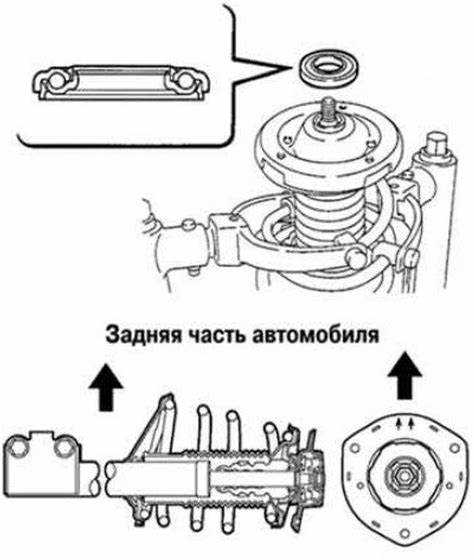 Задняя часть автомобиля