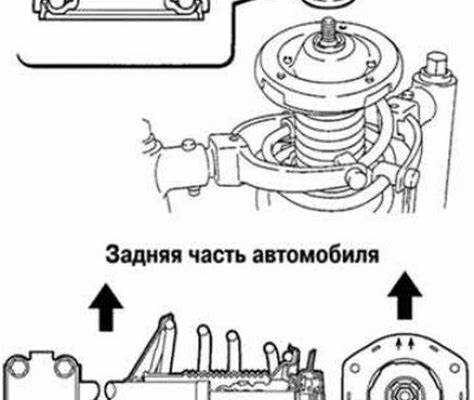 Задняя часть автомобиля