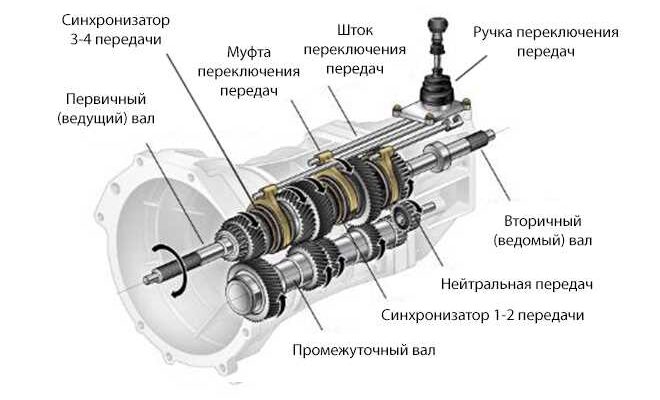 Синхронизатор 3-4 передачи

Муфта переключения передач

Шток переключения передач

Ручка переключения передач

Первичный (ведущий) вал

Вторичный (ведомый) вал

Нейтральная передач

Синхронизатор 1-2 передачи

Промежуточный вал