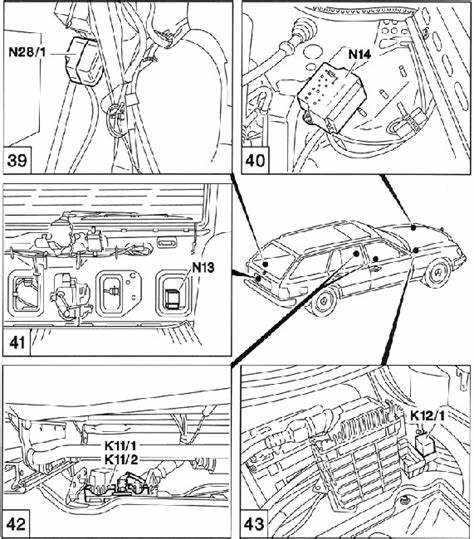 N28/1

39

N14

40

N13

41

K11/1
K11/2

42

K12/1

43