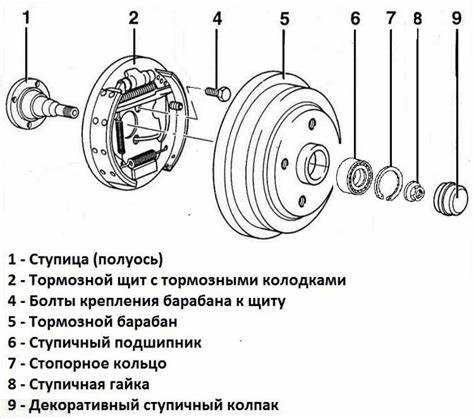 1
2
4
5
6
7
8
9

1 - Ступица (полуось)
2 - Тормозной щит с тормозными колодками
4 - Болты крепления барабана к щиту
5 - Тормозной барабан
6 - Ступичный подшипник
7 - Стопорное кольцо
8 - Ступичная гайка
9 - Декоративный ступичный колпак