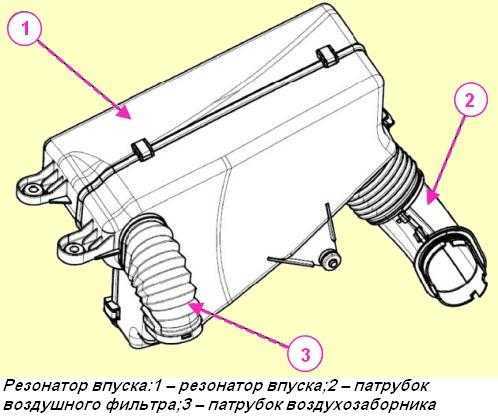 1

2

3

Резонатор впуска:1 – резонатор впуска;2 – патрубок воздушного фильтра;3 – патрубок воздухозаборника