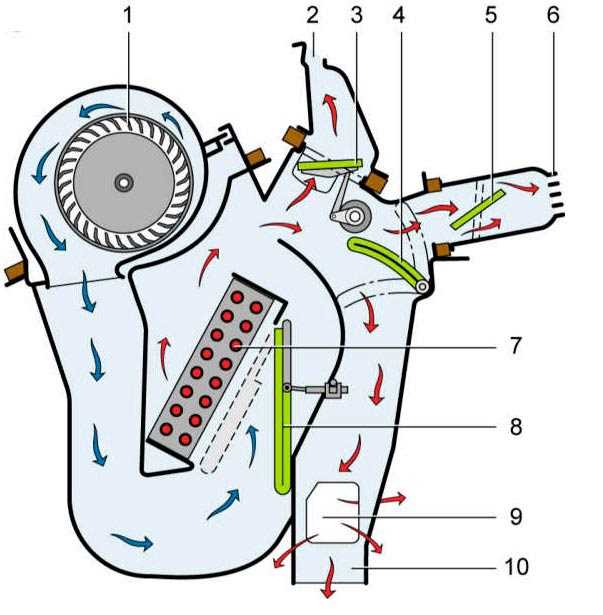 1
2
3
4
5
6
7
8
9
10