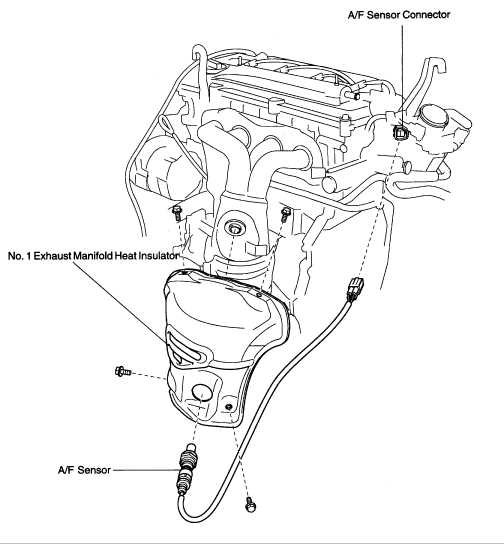 A/F Sensor Connector

No. 1 Exhaust Manifold Heat Insulator

A/F Sensor