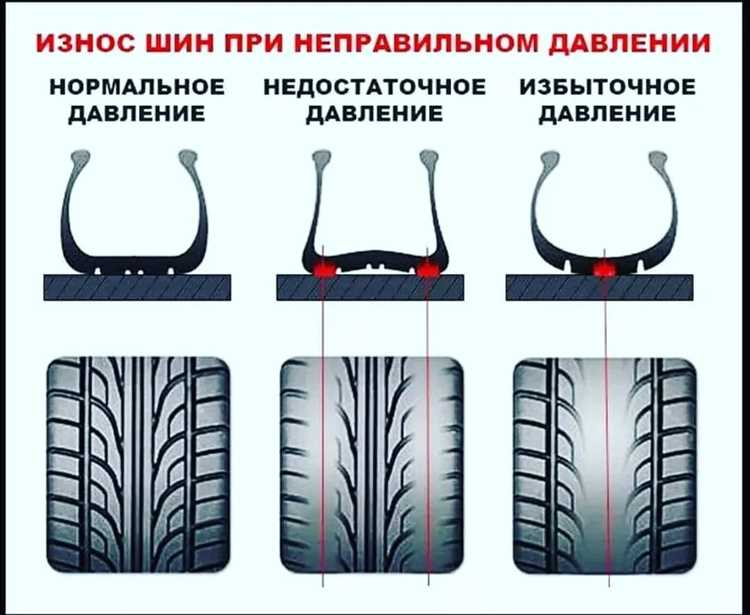 ИЗНОС ШИН ПРИ НЕПРАВИЛЬНОМ ДАВЛЕНИИ

НОРМАЛЬНОЕ ДАВЛЕНИЕ

НЕДОСТАТОЧНОЕ ДАВЛЕНИЕ

ИЗБЫТОЧНОЕ ДАВЛЕНИЕ