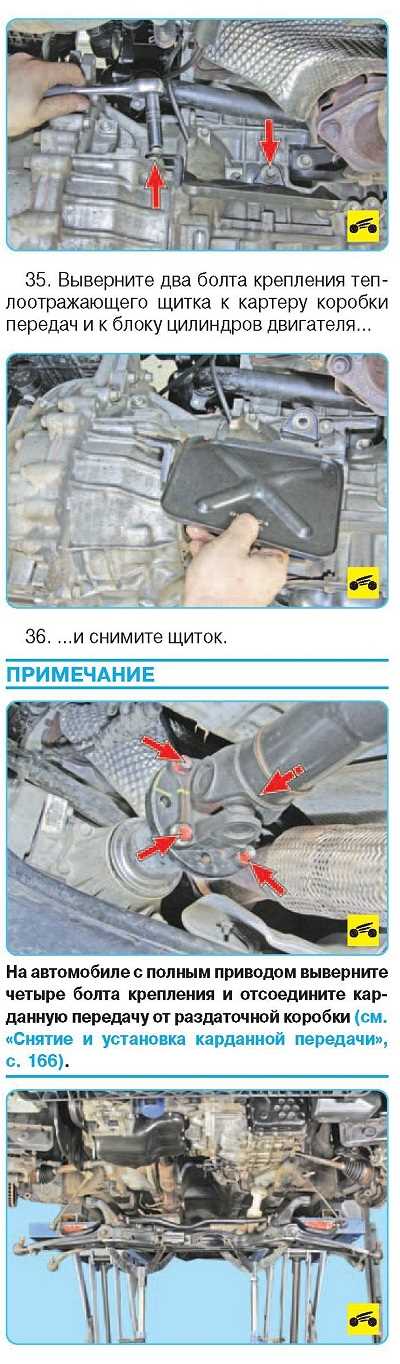 35. Выверните два болта крепления теплоотражающего щитка к картеру коробки передач и к блоку цилиндров двигателя...

36. ...и снимите щиток.

ПРИМЕЧАНИЕ

На автомобиле с полным приводом выверните четыре болта крепления и отсоедините карданную передачу от раздаточной коробки (см. «Снятие и установка карданной передачи», с. 166).